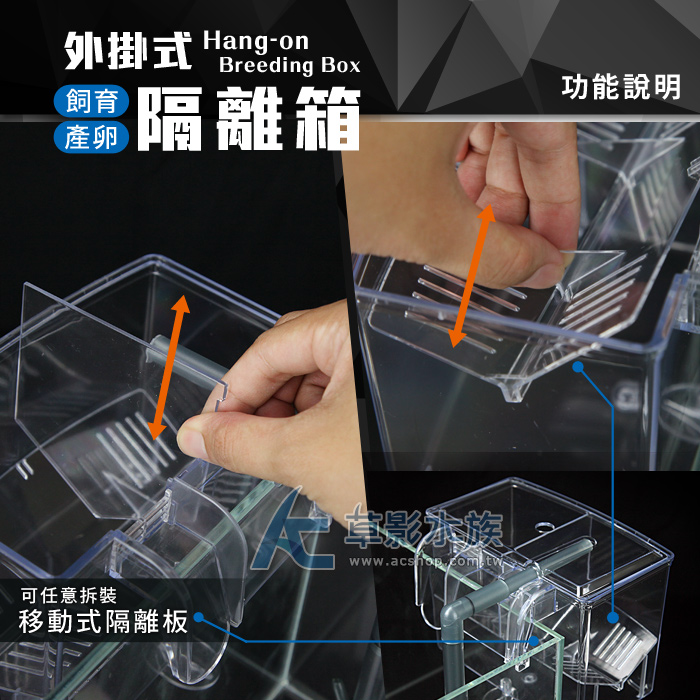 外掛式 Hang-on Breeding Box

飼育 產卵 隔離箱

功能說明

AC 草影水族
www.acshop.com.tw

可任意拆裝
移動式隔離板